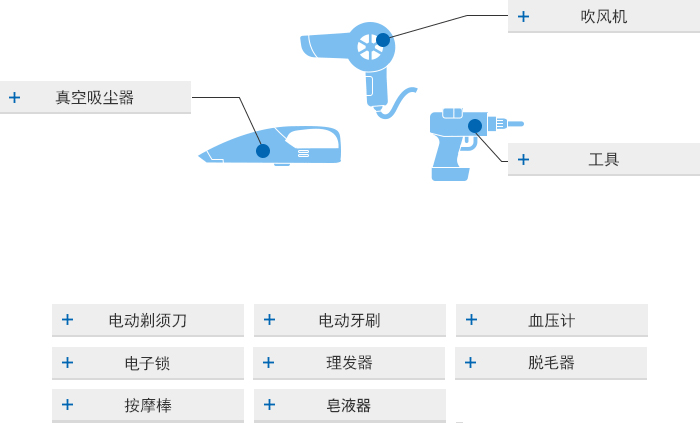 + 吹风机

+ 真空吸尘器

+ 工具

+ 电动剃须刀

+ 电动牙刷

+ 血压计

+ 电子锁

+ 理发器

+ 脱毛器

+ 按摩棒

+ 皂液器